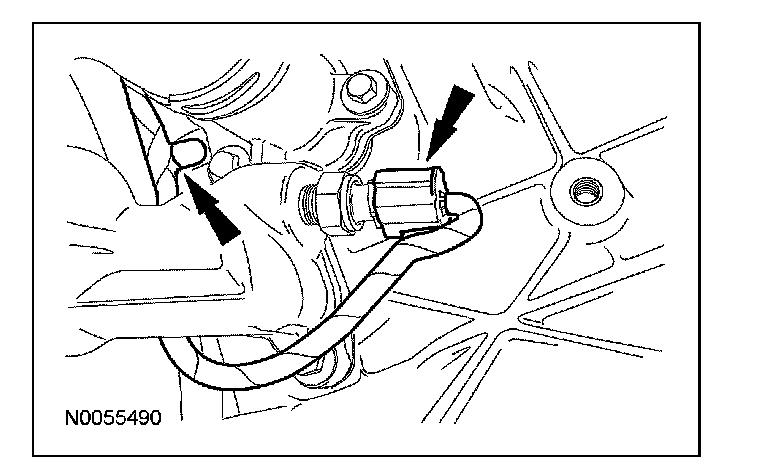 N0055490