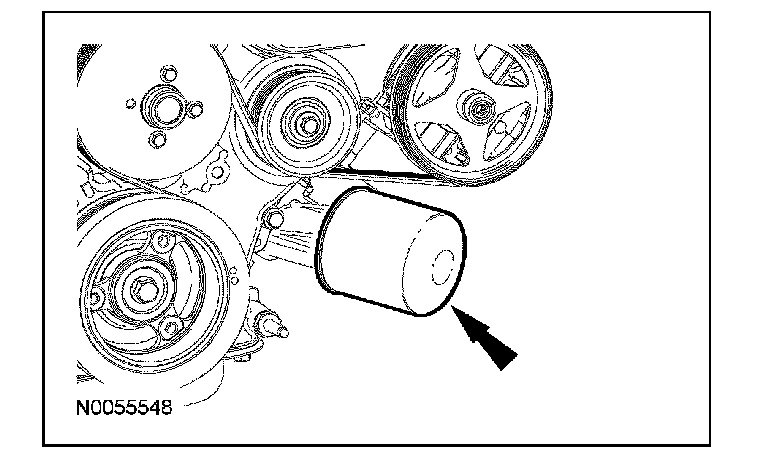 N0055548