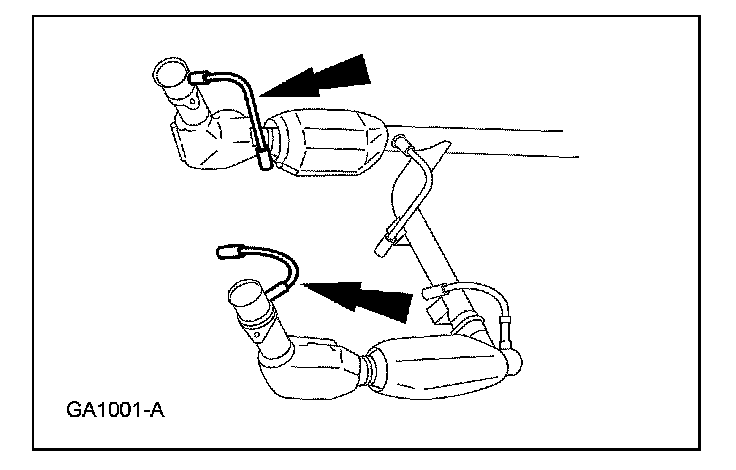 GA1001-A