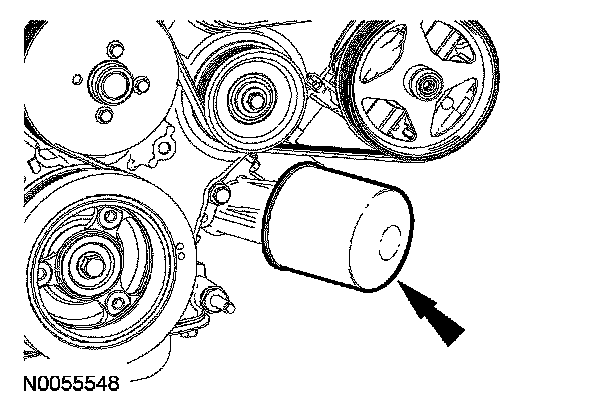 N0055548