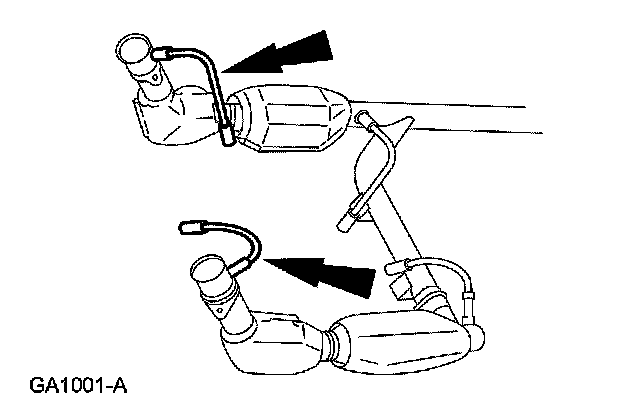 GA1001-A