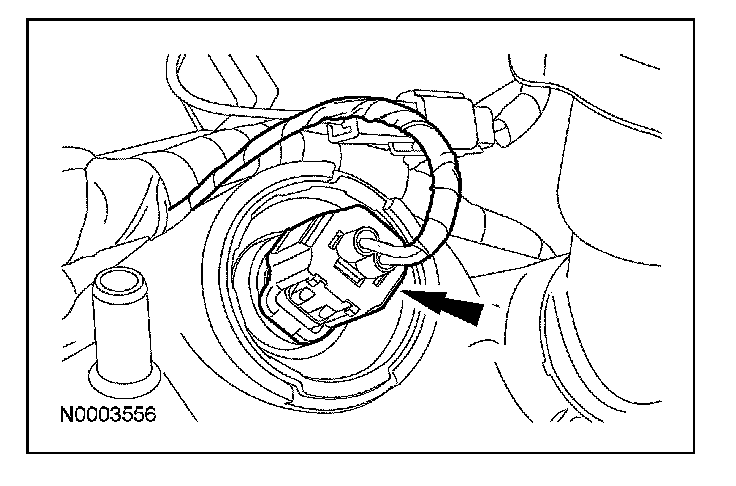 N0003556