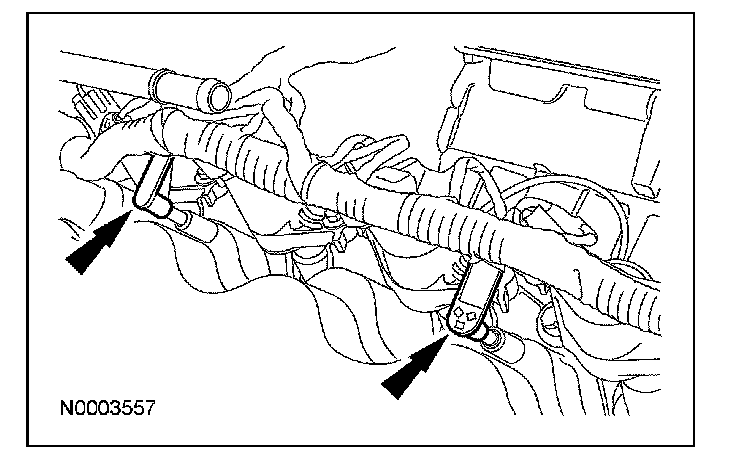 N0003557