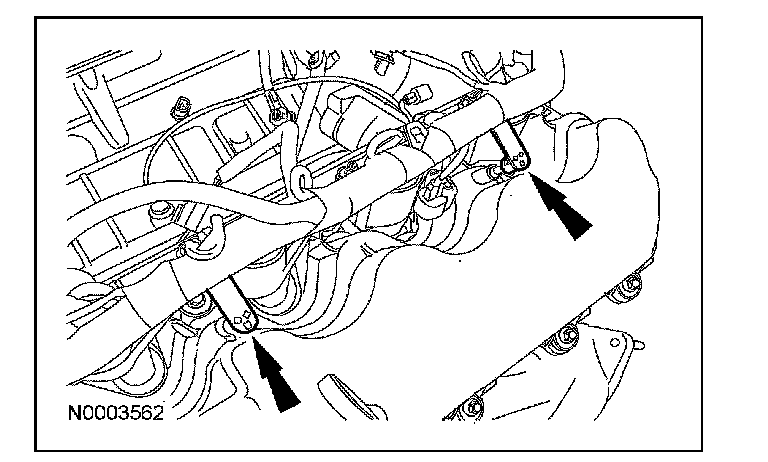 N0003562