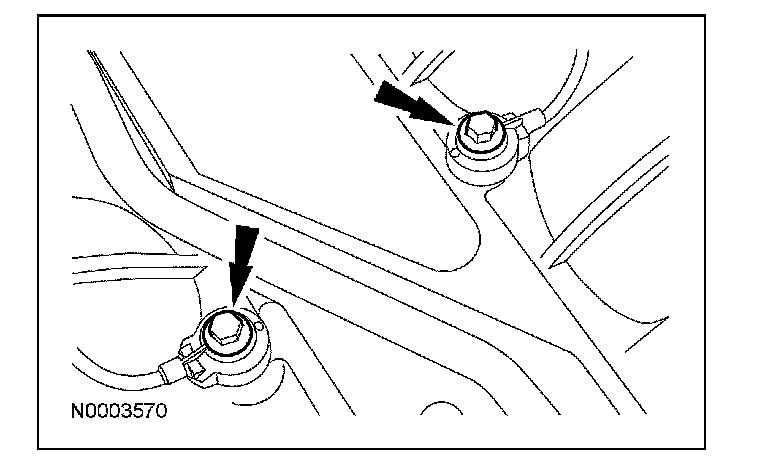 N0003570