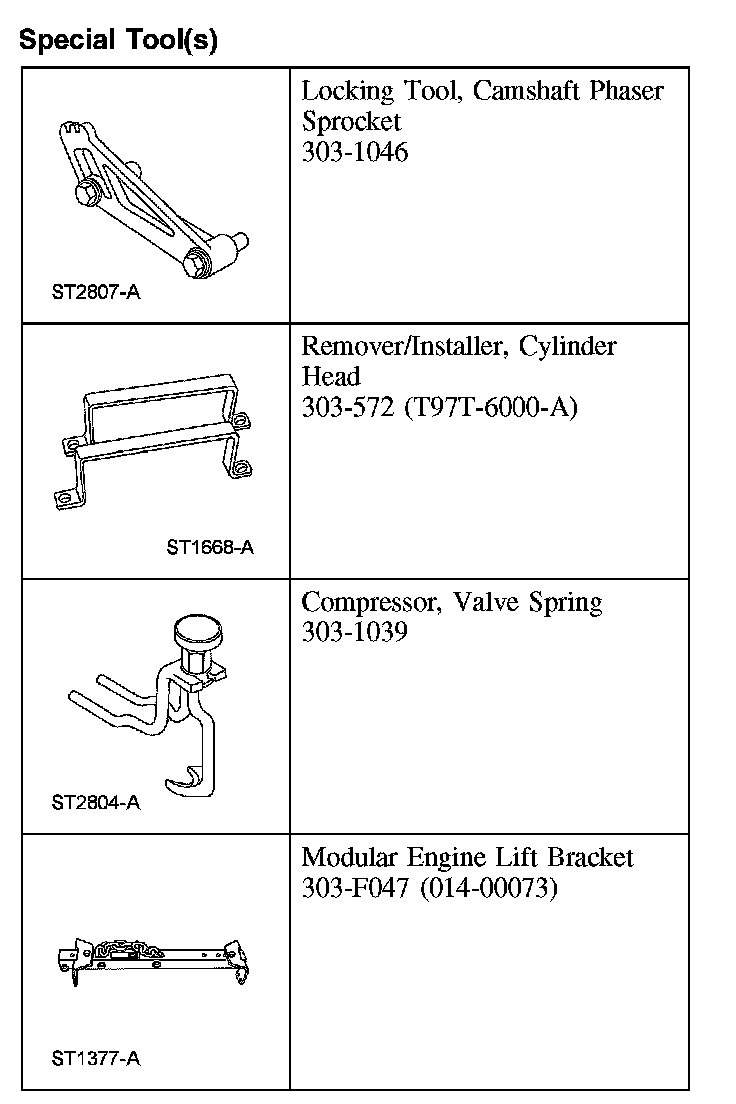 Special Tool(s)

| | |
|---|---|
| ST2807-A | Locking Tool, Camshaft Phaser Sprocket 303-1046 |
| ST1668-A | Remover/Installer, Cylinder Head 303-572 (T97T-6000-A) |
| ST2804-A | Compressor, Valve Spring 303-1039 |
| ST1377-A | Modular Engine Lift Bracket 303-F047 (014-00073) |