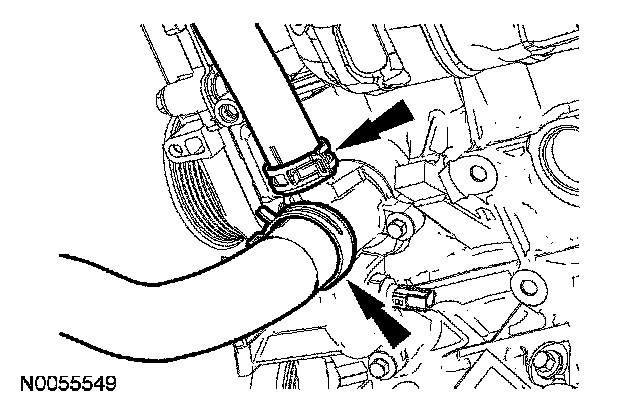 N0055549