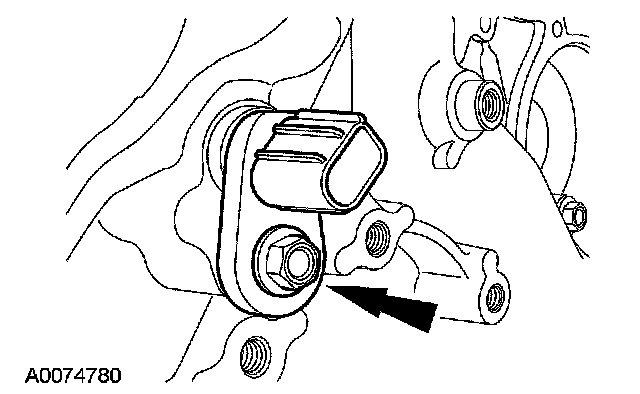 A0074780