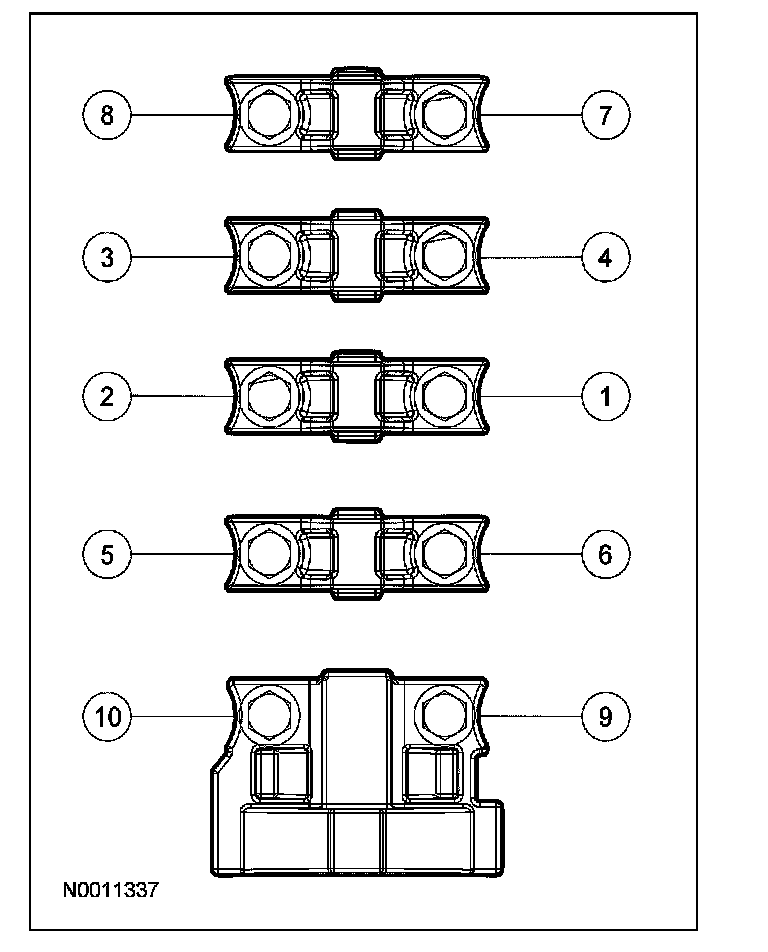 8
7
3
4
2
1
5
6
10
9
N0011337