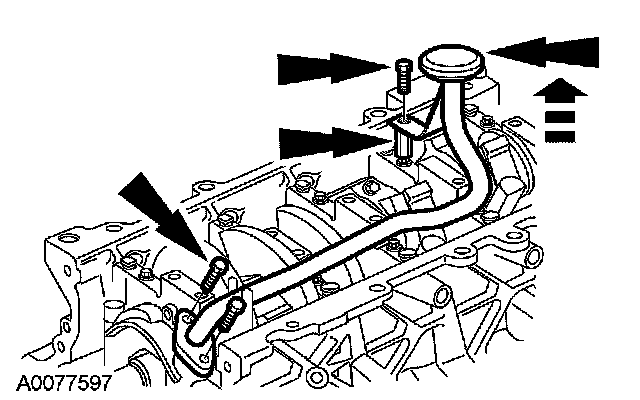 A0077597