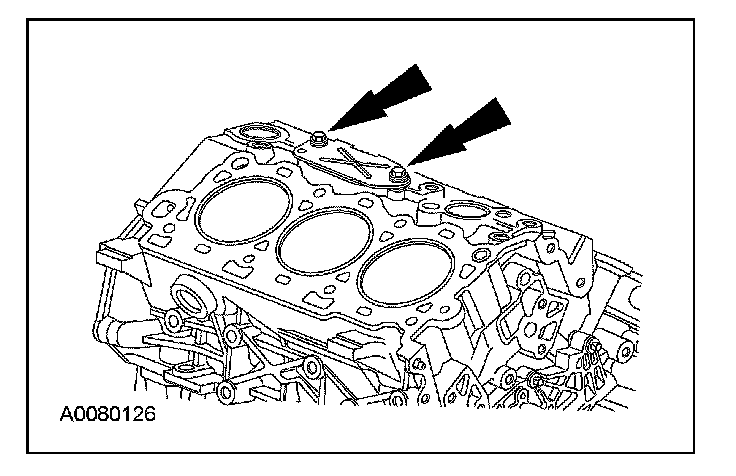 A0080126