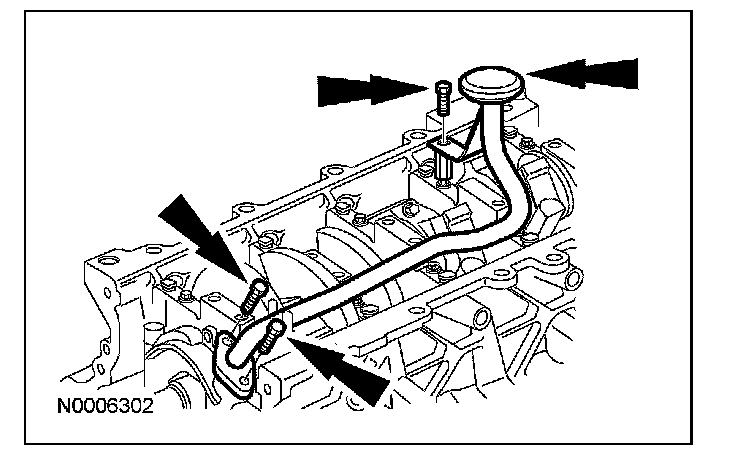 N0006302