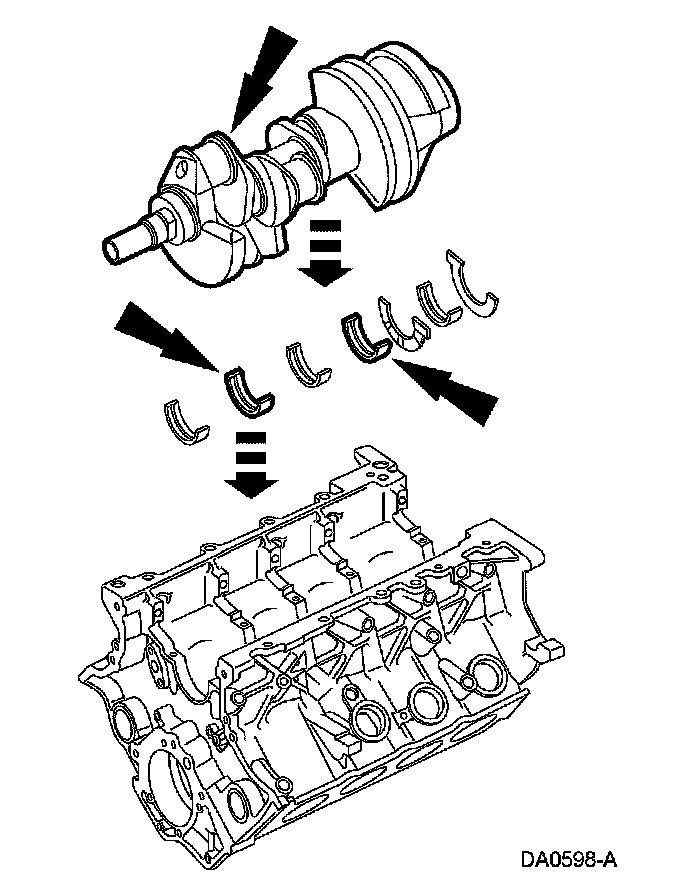 DA0598-A