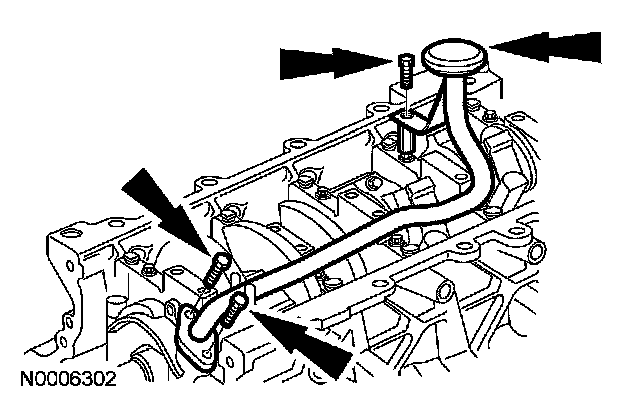 N0006302