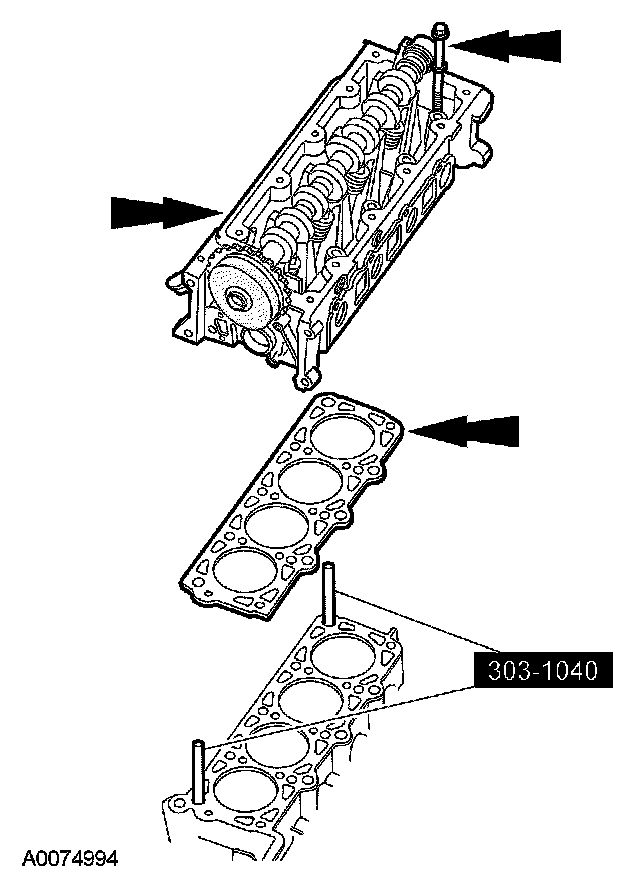 303-1040

A0074994