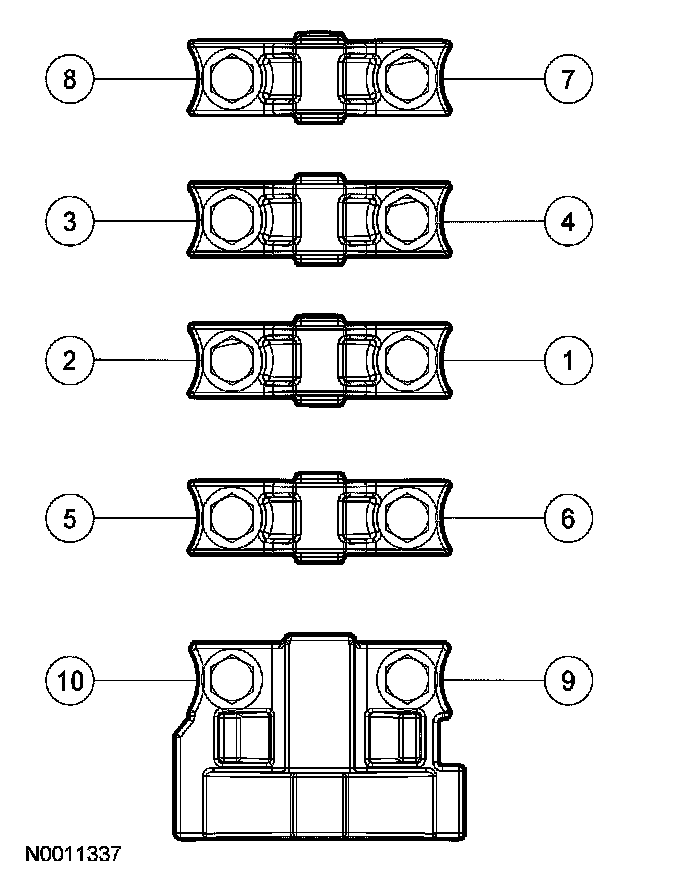 8
7
3
4
2
1
5
6
10
9
N0011337