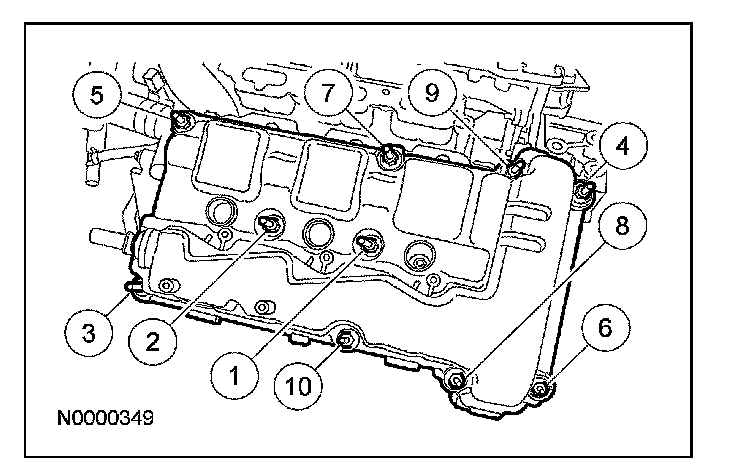 5
7
9
4
8
3
2
1
10
6
N0000349