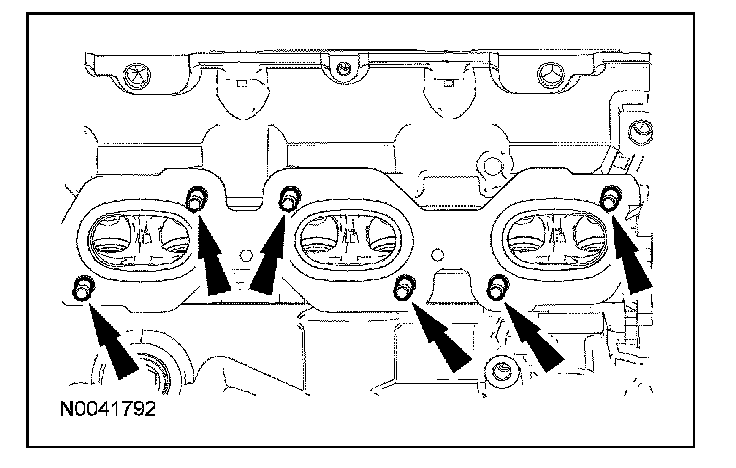 N0041792