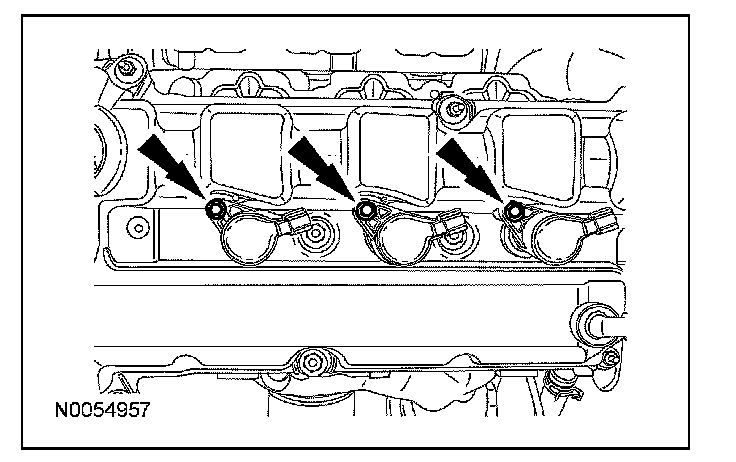 N0054957