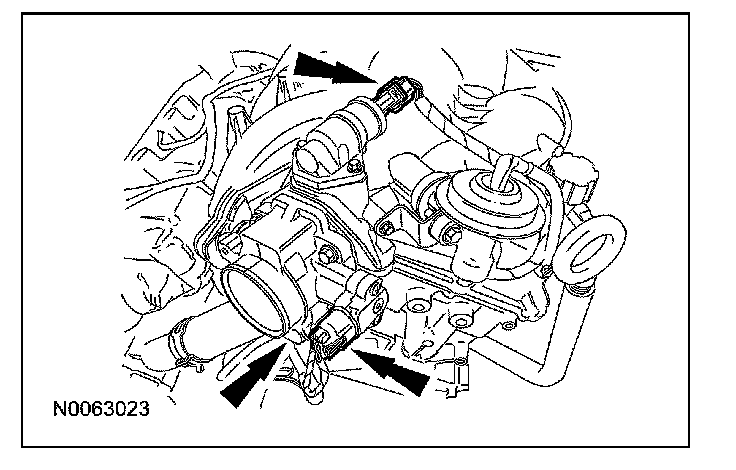 N0063023