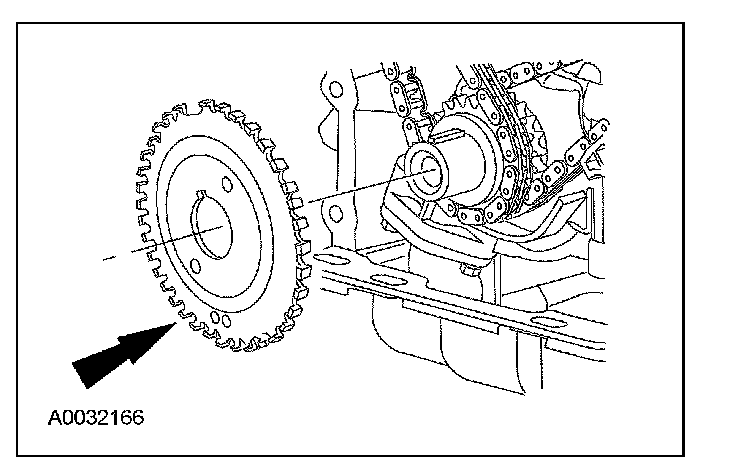 A0032166