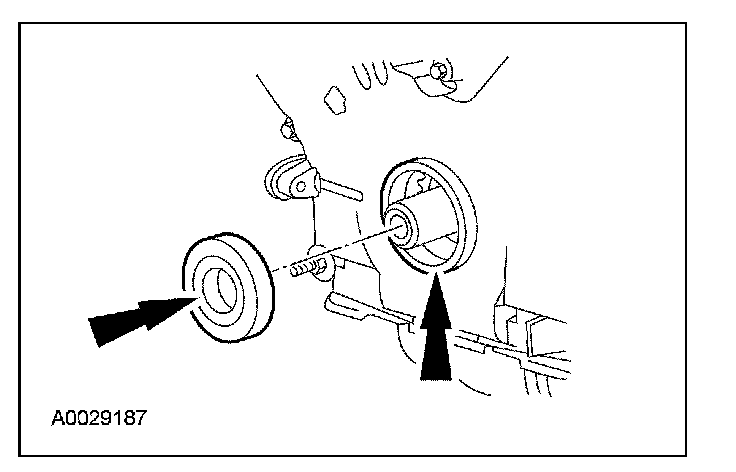 A0029187