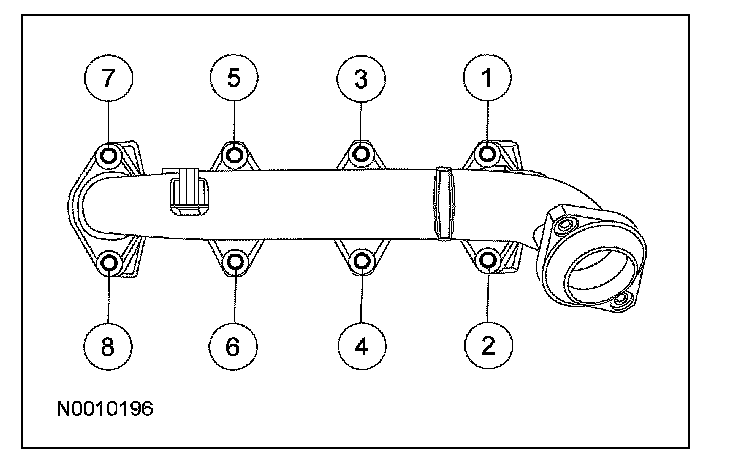 7 5 3 1

8 6 4 2

N0010196