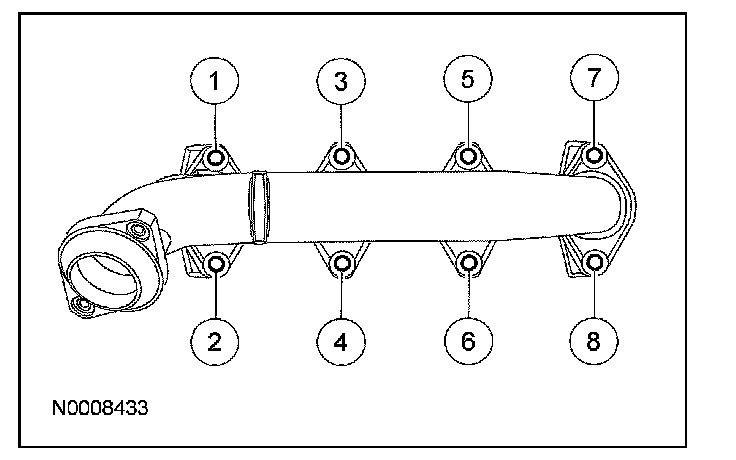 1
3
5
7
2
4
6
8
N0008433