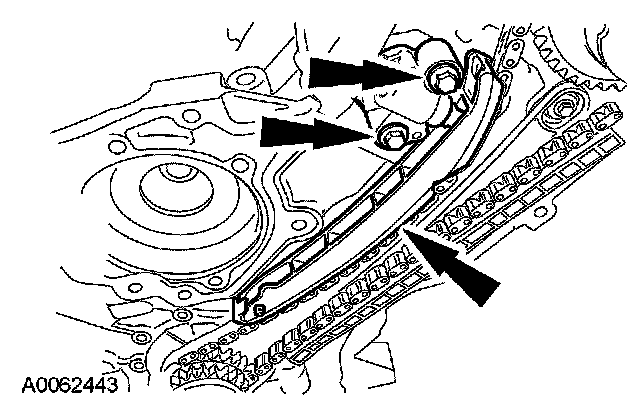 A0062443