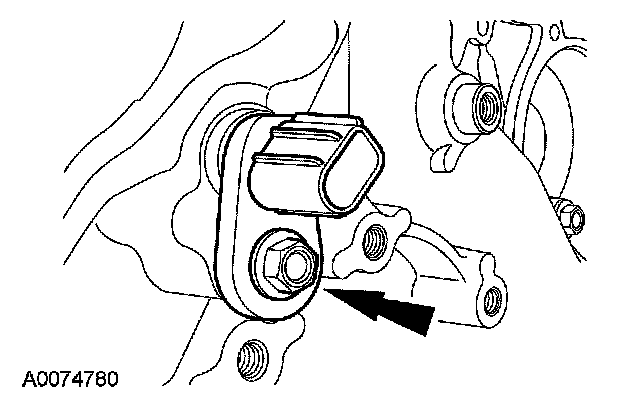 A0074780