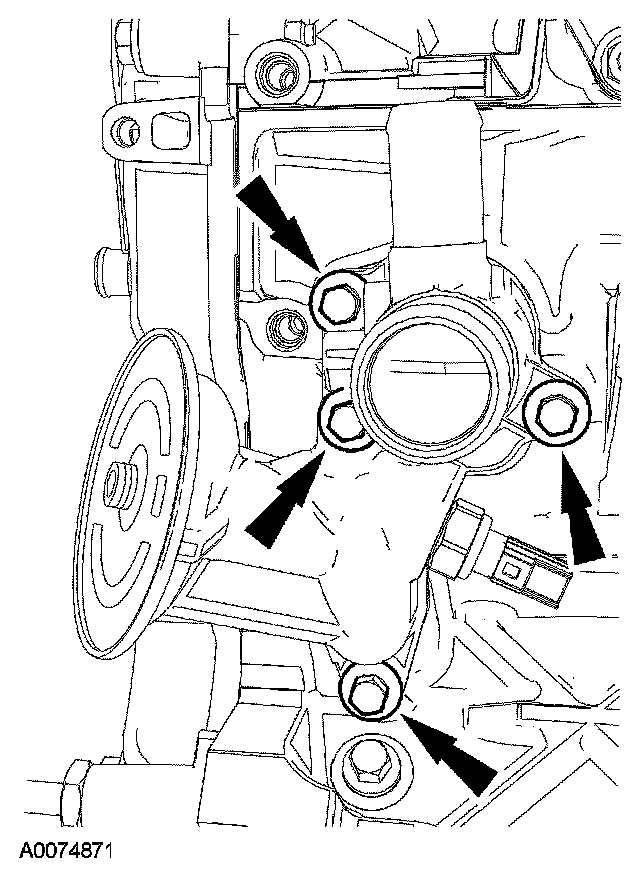 A0074871