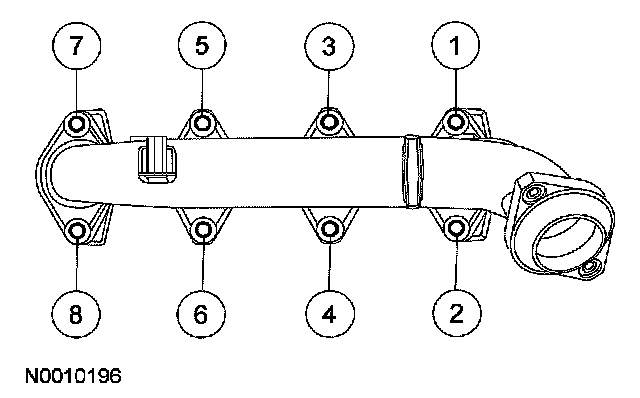 7
5
3
1
8
6
4
2
N0010196