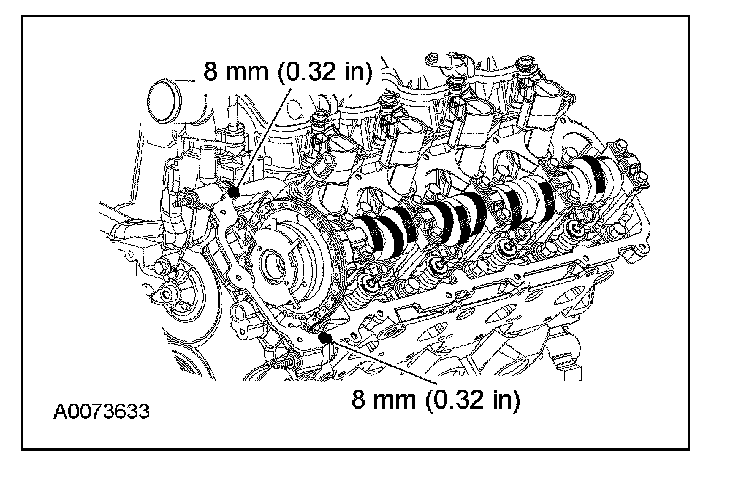 8 mm (0.32 in)

8 mm (0.32 in)

A0073633