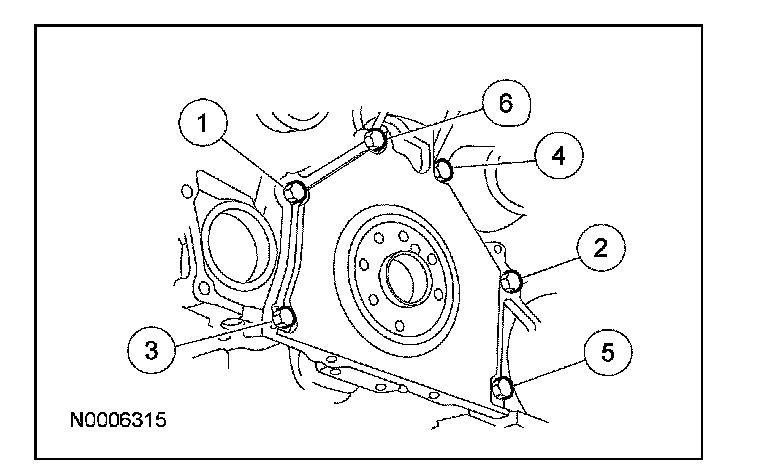 1
6
4
2
3
5
N0006315