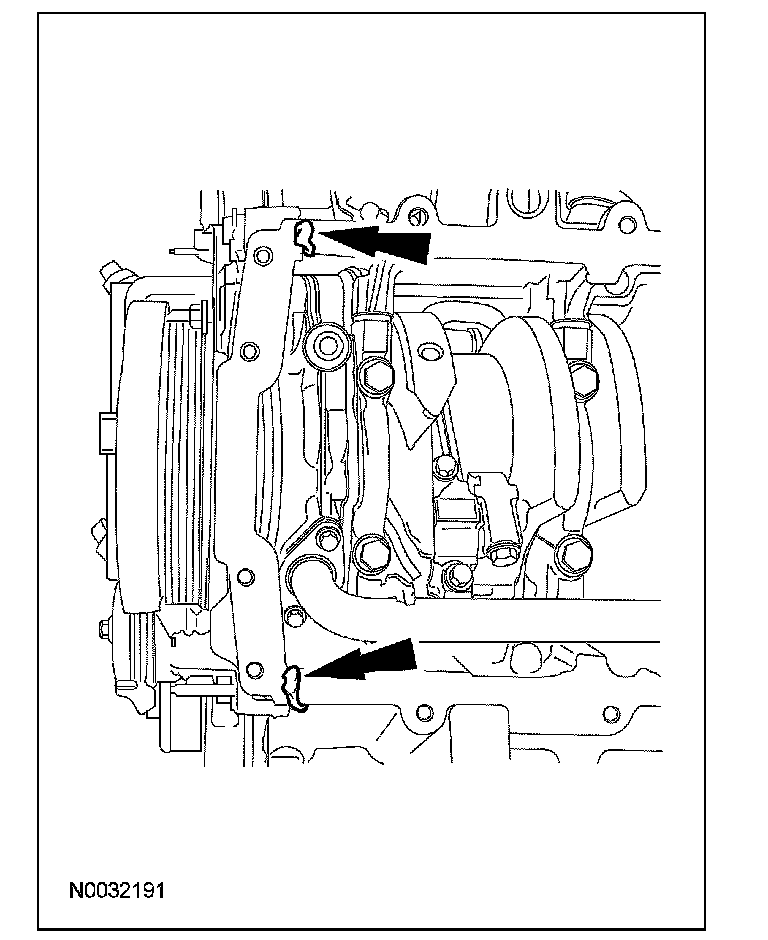 N0032191