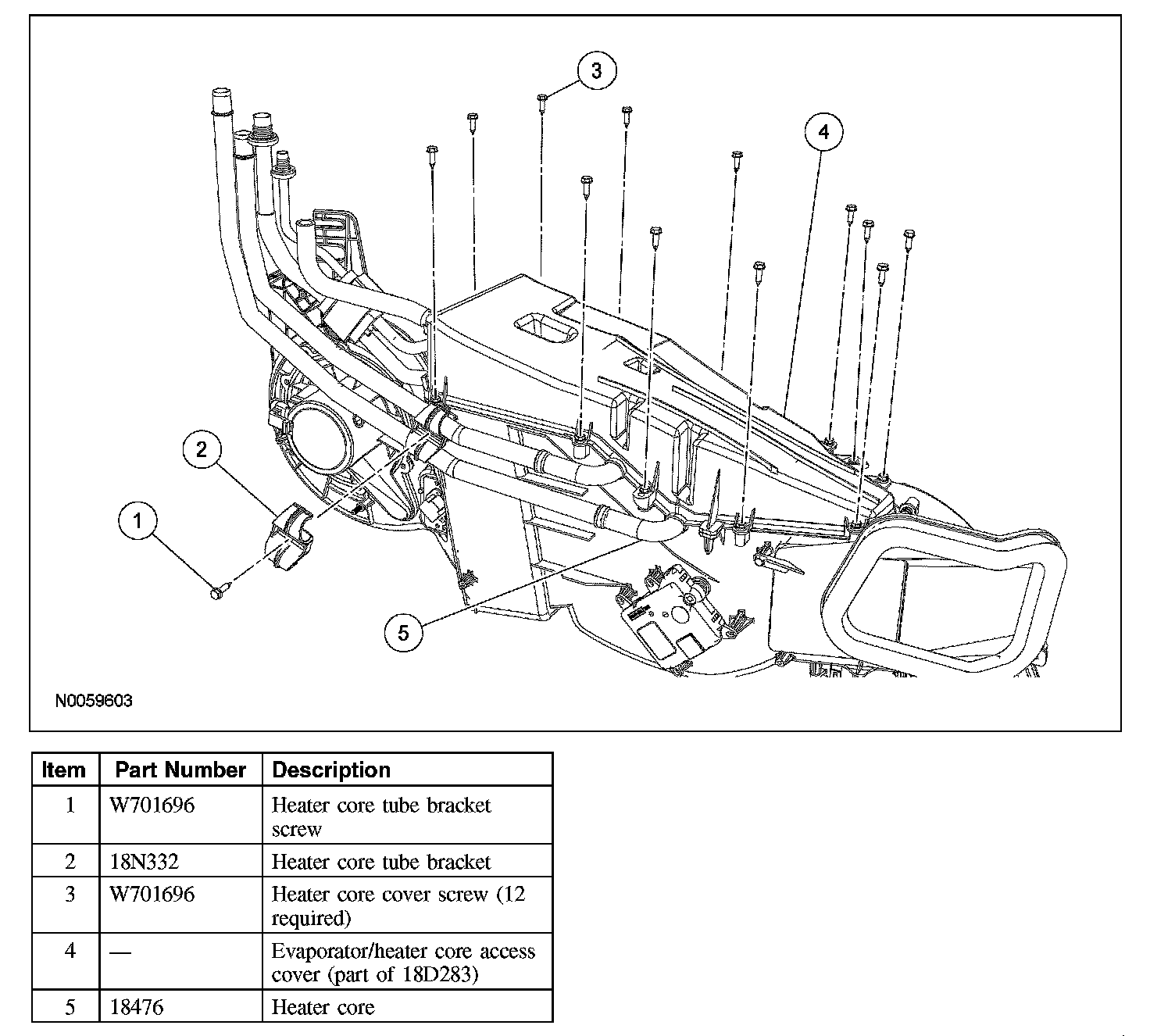 3

4

2

1

5

N0059603

| Item | Part Number | Description |
|---|---|---|
| 1 | W701696 | Heater core tube bracket screw |
| 2 | 18N332 | Heater core tube bracket |
| 3 | W701696 | Heater core cover screw (12 required) |
| 4 | — | Evaporator/heater core access cover (part of 18D283) |
| 5 | 18476 | Heater core |