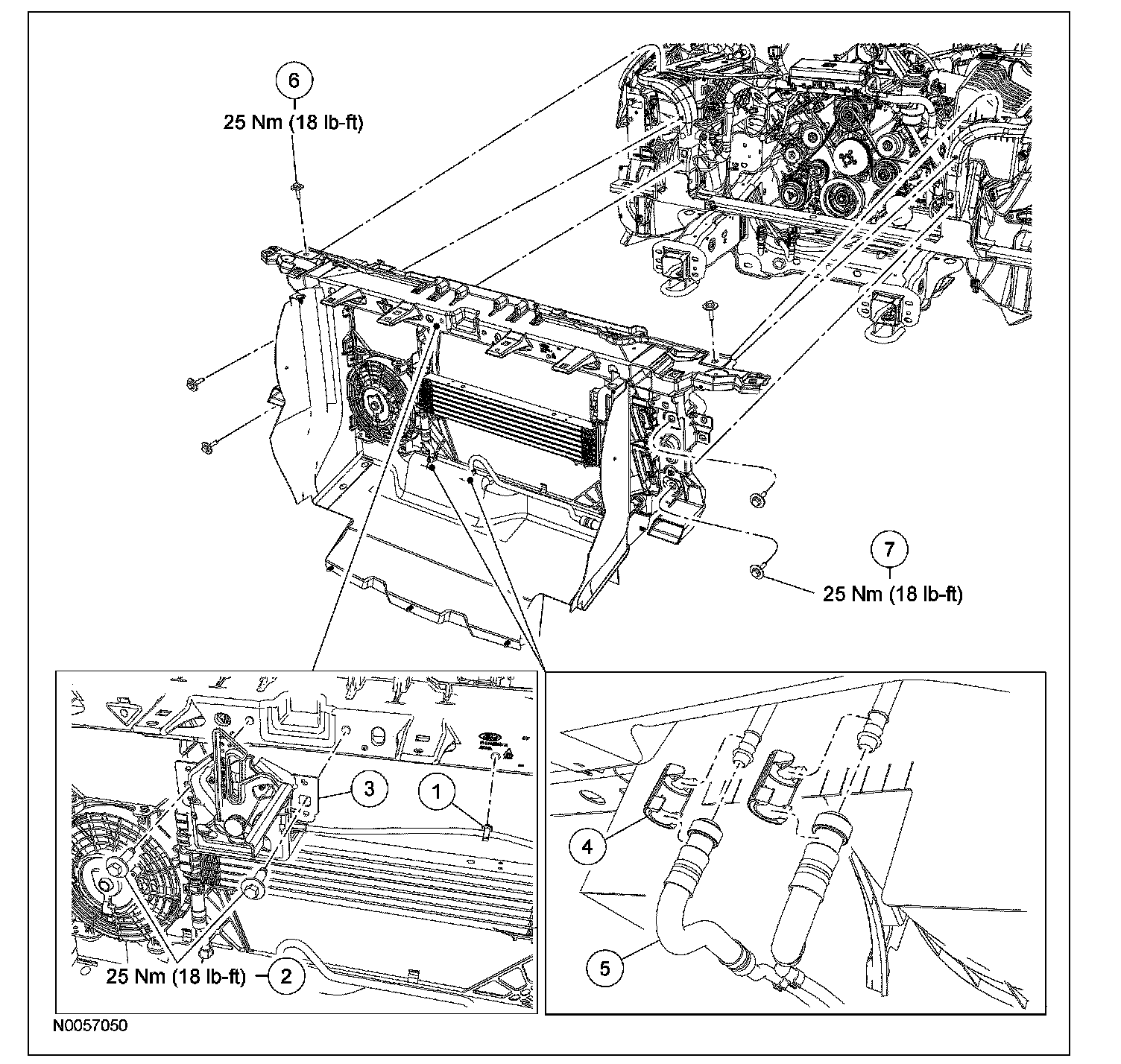 6
25 Nm (18 lb-ft)

7
25 Nm (18 lb-ft)

3

1

25 Nm (18 lb-ft) 2

4

5

N0057050