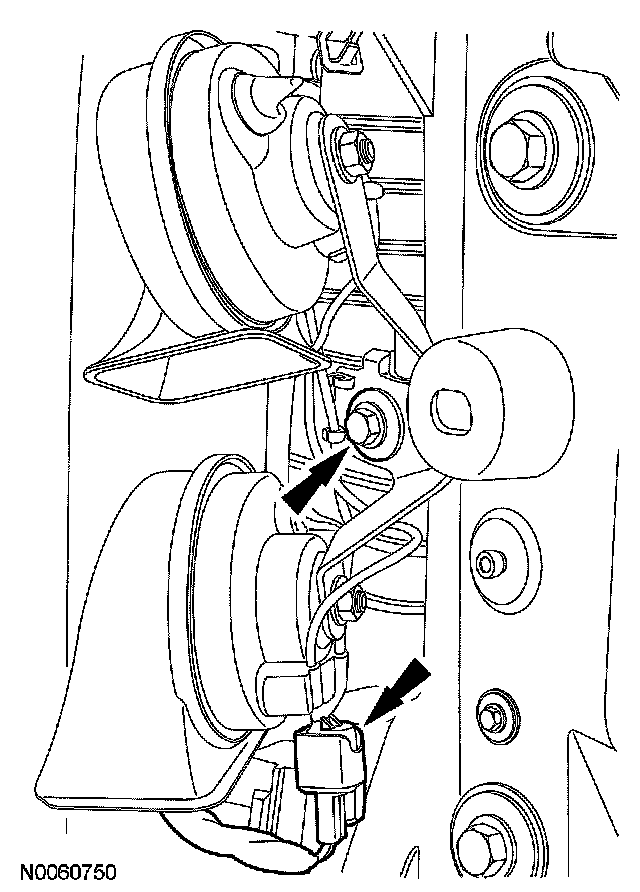 N0060750