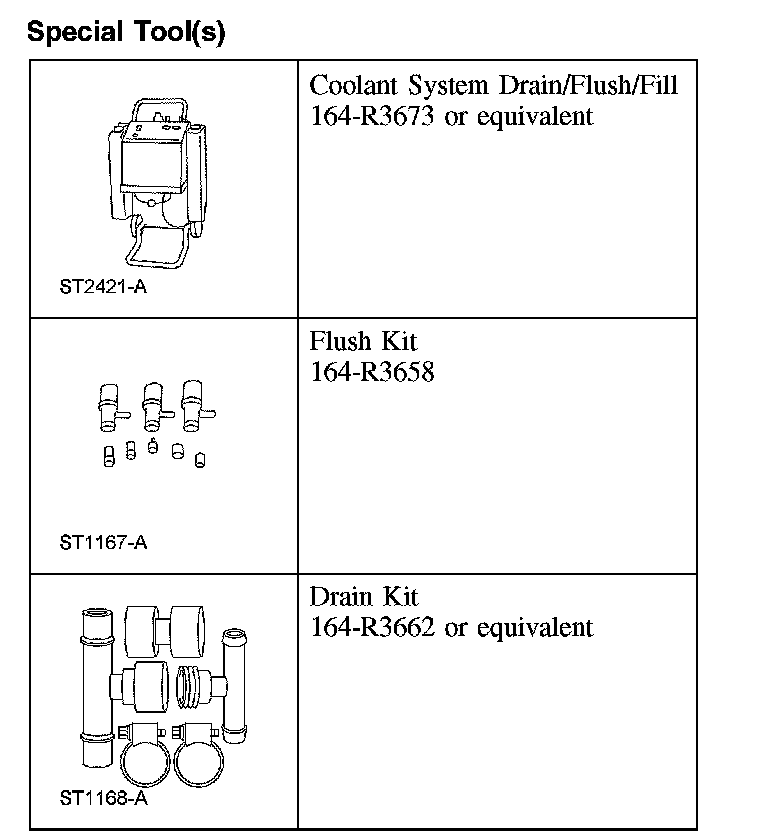 Special Tool(s)

| | |
|---|---|
| ST2421-A | Coolant System Drain/Flush/Fill 164-R3673 or equivalent |
| ST1167-A | Flush Kit 164-R3658 |
| ST1168-A | Drain Kit 164-R3662 or equivalent |