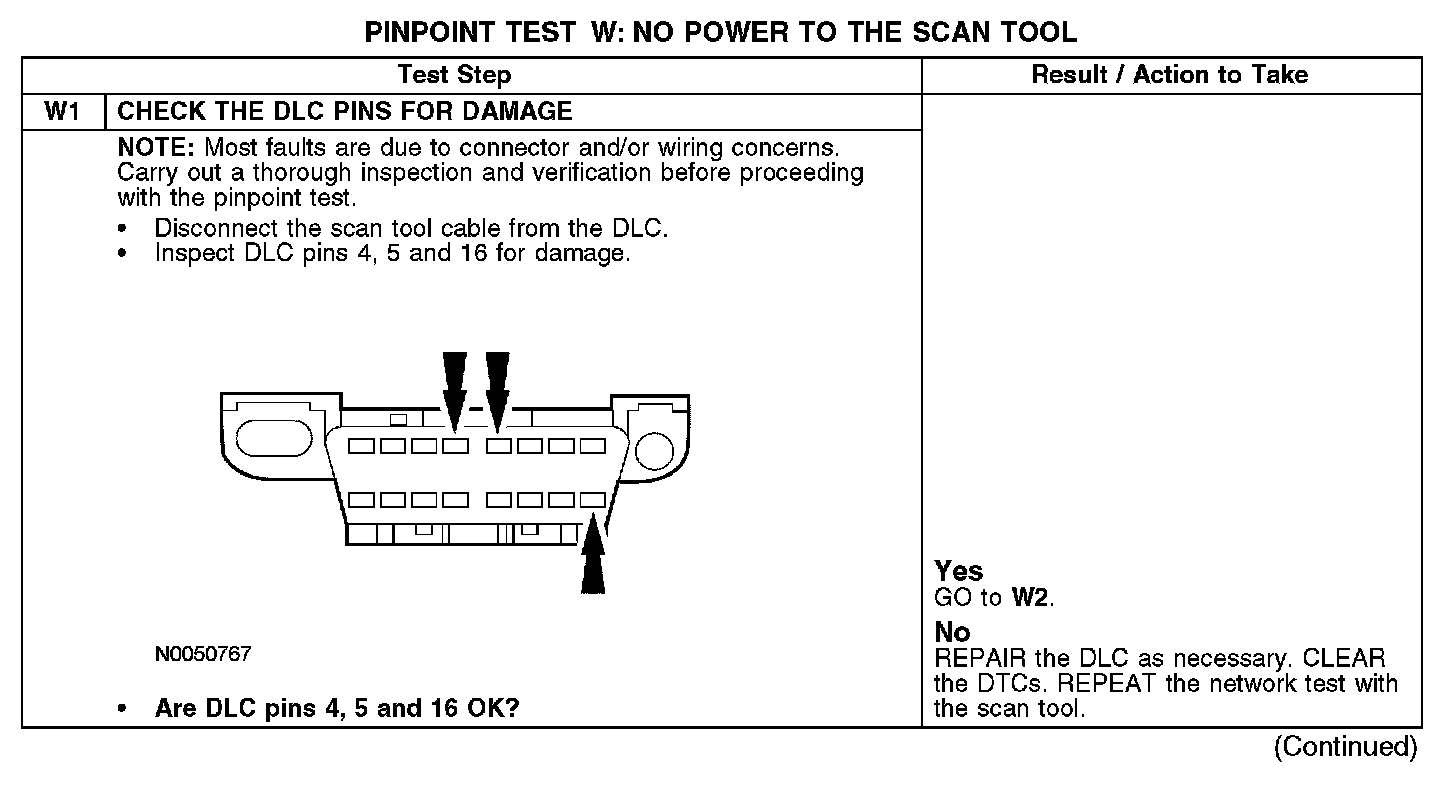 PINPOINT TEST W: NO POWER TO THE SCAN TOOL

| | Test Step | Result / Action to Take |
|---|---|---|
| W1 | CHECK THE DLC PINS FOR DAMAGE | |
| | NOTE: Most faults are due to connector and/or wiring concerns. Carry out a thorough inspection and verification before proceeding with the pinpoint test. • Disconnect the scan tool cable from the DLC. • Inspect DLC pins 4, 5 and 16 for damage. N0050767 • Are DLC pins 4, 5 and 16 OK? | Yes GO to W2. No REPAIR the DLC as necessary. CLEAR the DTCs. REPEAT the network test with the scan tool. |

(Continued)