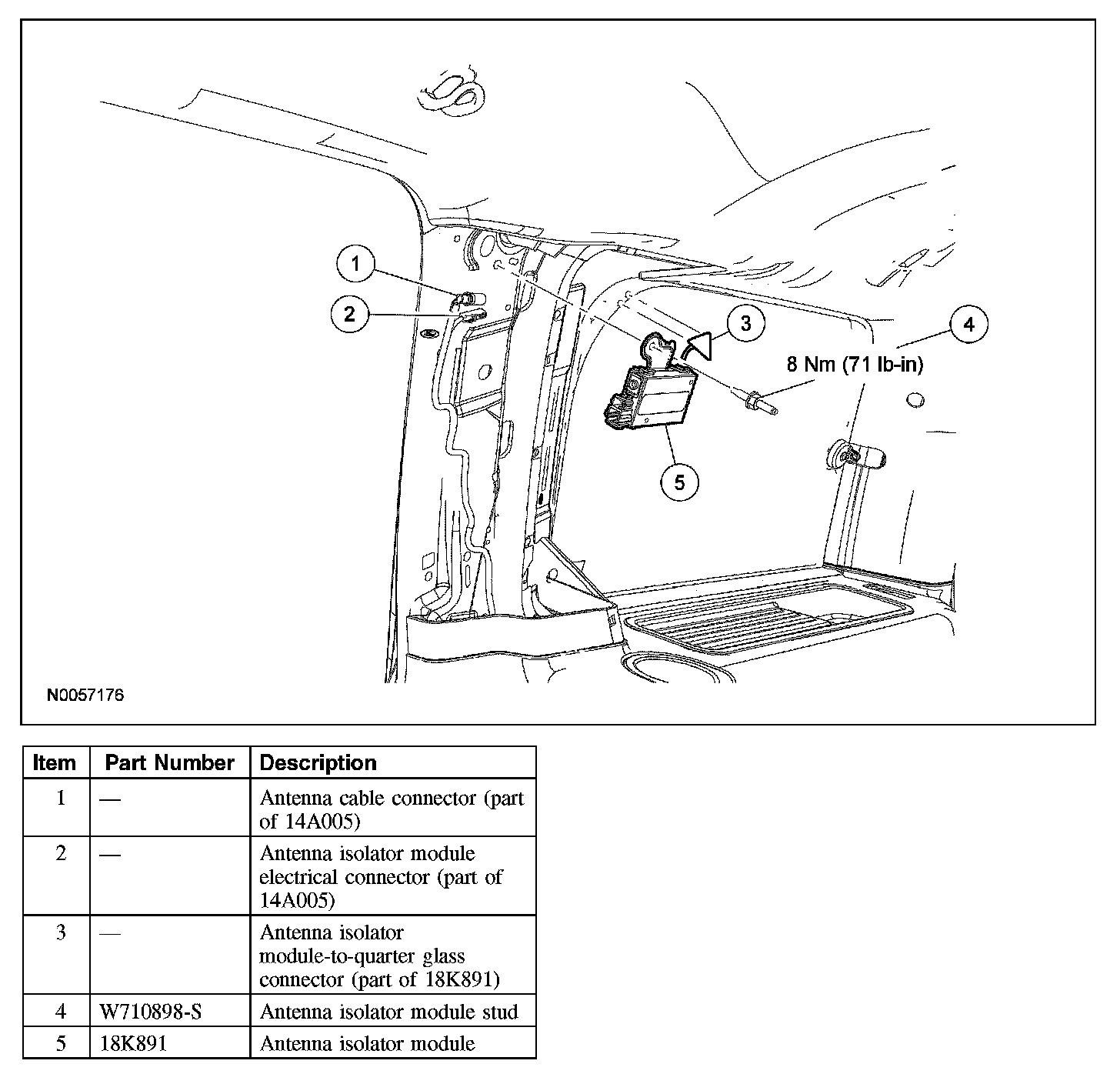 1
2
3
4
8 Nm (71 lb-in)
5
N0057176

| Item | Part Number | Description |
|---|---|---|
| 1 | — | Antenna cable connector (part of 14A005) |
| 2 | — | Antenna isolator module electrical connector (part of 14A005) |
| 3 | — | Antenna isolator module-to-quarter glass connector (part of 18K891) |
| 4 | W710898-S | Antenna isolator module stud |
| 5 | 18K891 | Antenna isolator module |