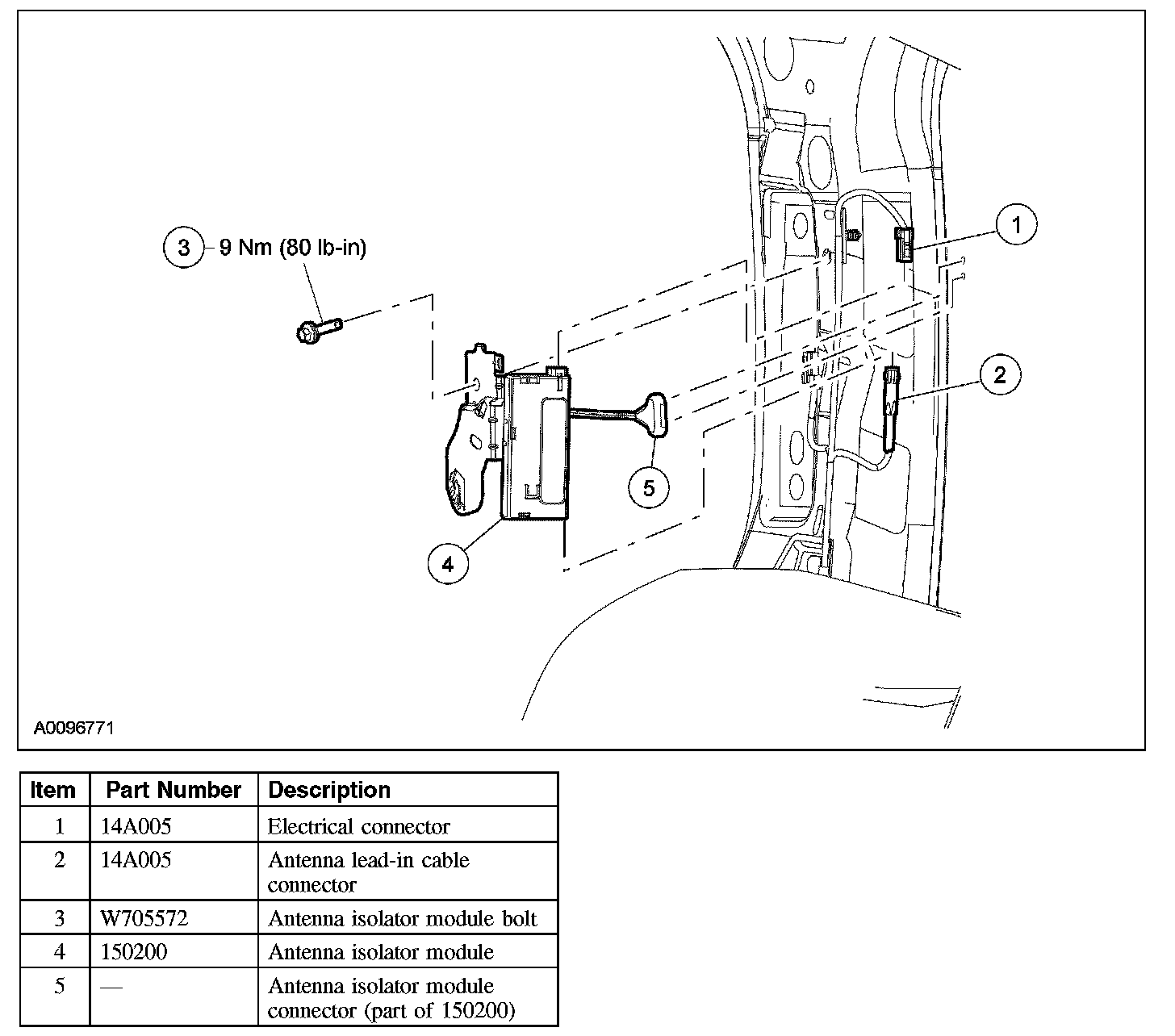 3 9 Nm (80 lb-in)

1

2

5

4

A0096771

| Item | Part Number | Description |
|---|---|---|
| 1 | 14A005 | Electrical connector |
| 2 | 14A005 | Antenna lead-in cable connector |
| 3 | W705572 | Antenna isolator module bolt |
| 4 | 150200 | Antenna isolator module |
| 5 | — | Antenna isolator module connector (part of 150200) |