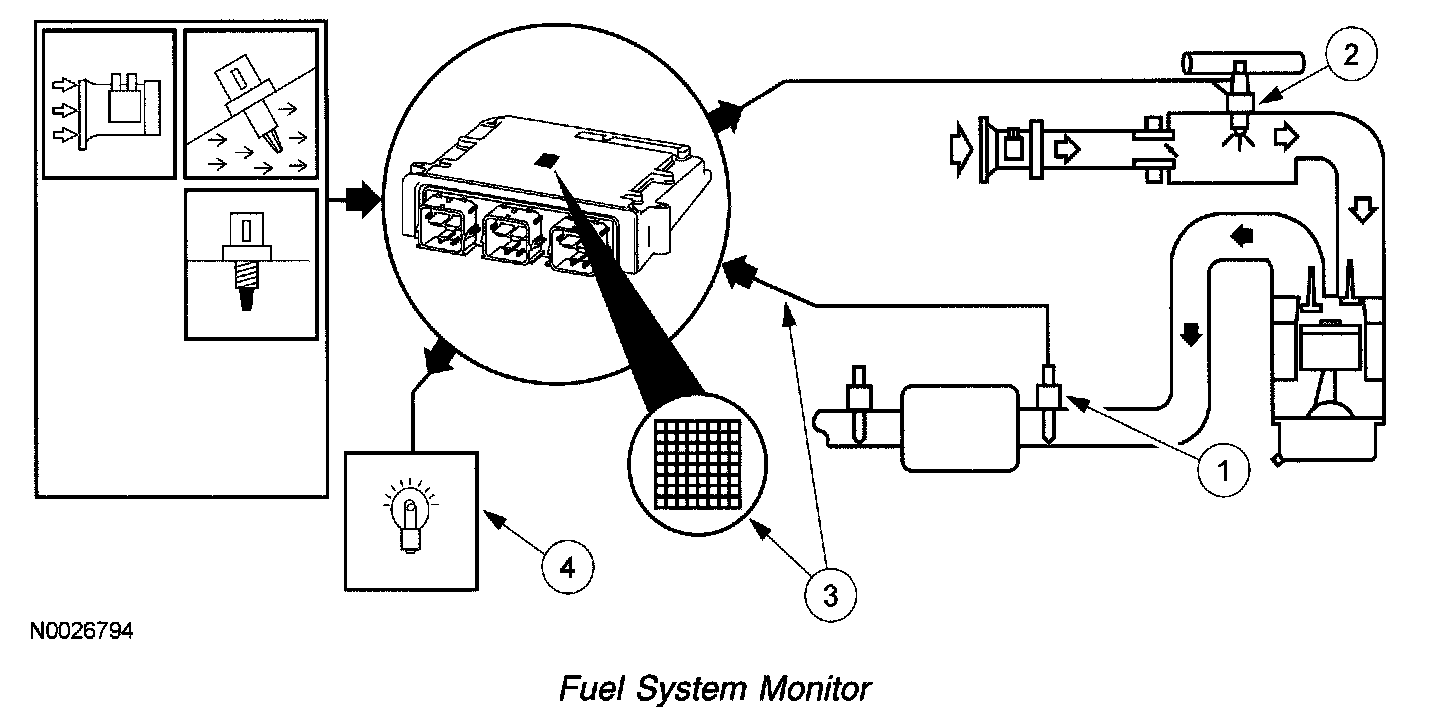 2

1

4

3

N0026794

Fuel System Monitor