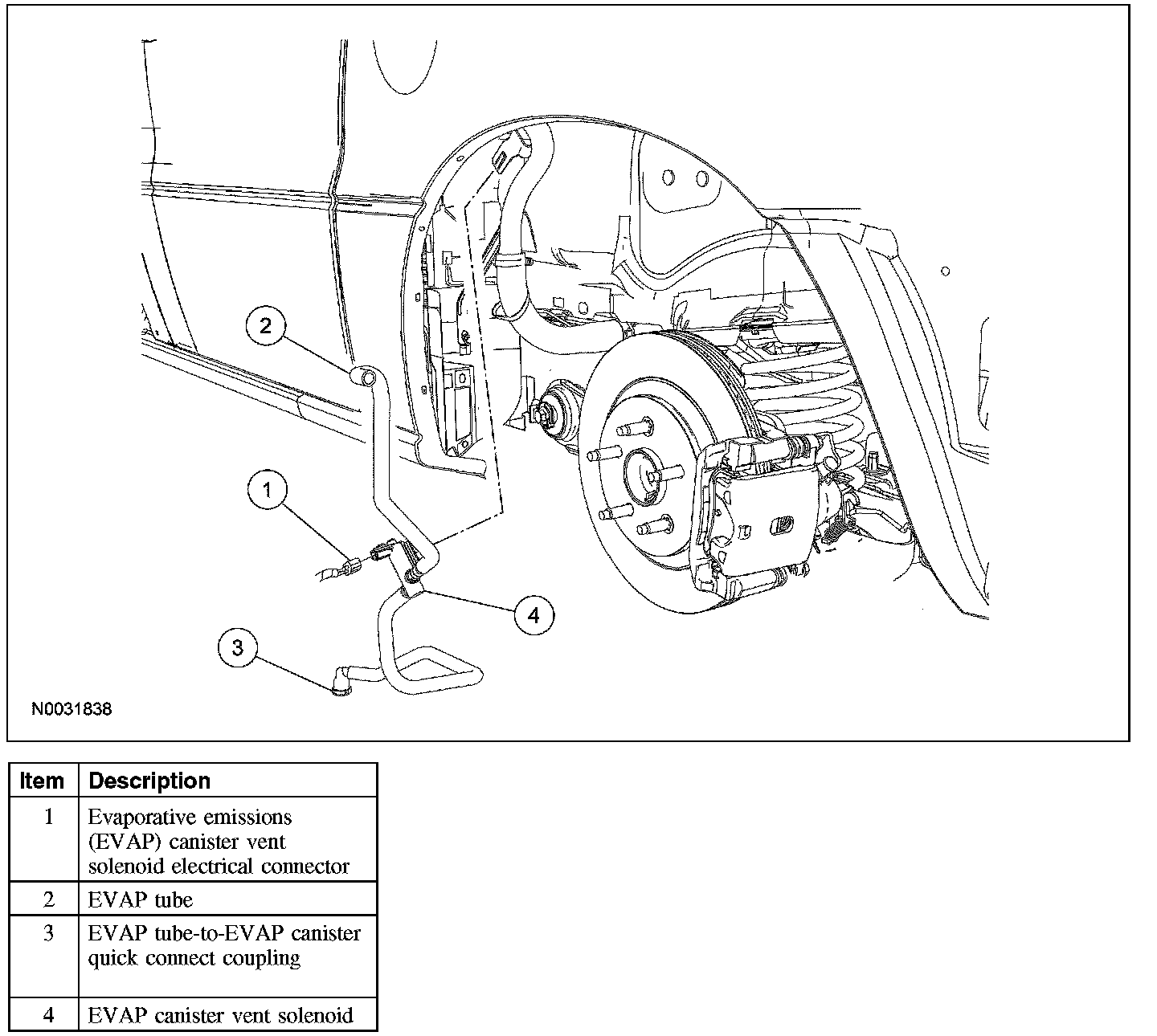 2

1

4

3

N0031838

| Item | Description |
|---|---|
| 1 | Evaporative emissions (EVAP) canister vent solenoid electrical connector |
| 2 | EVAP tube |
| 3 | EVAP tube-to-EVAP canister quick connect coupling |
| 4 | EVAP canister vent solenoid |