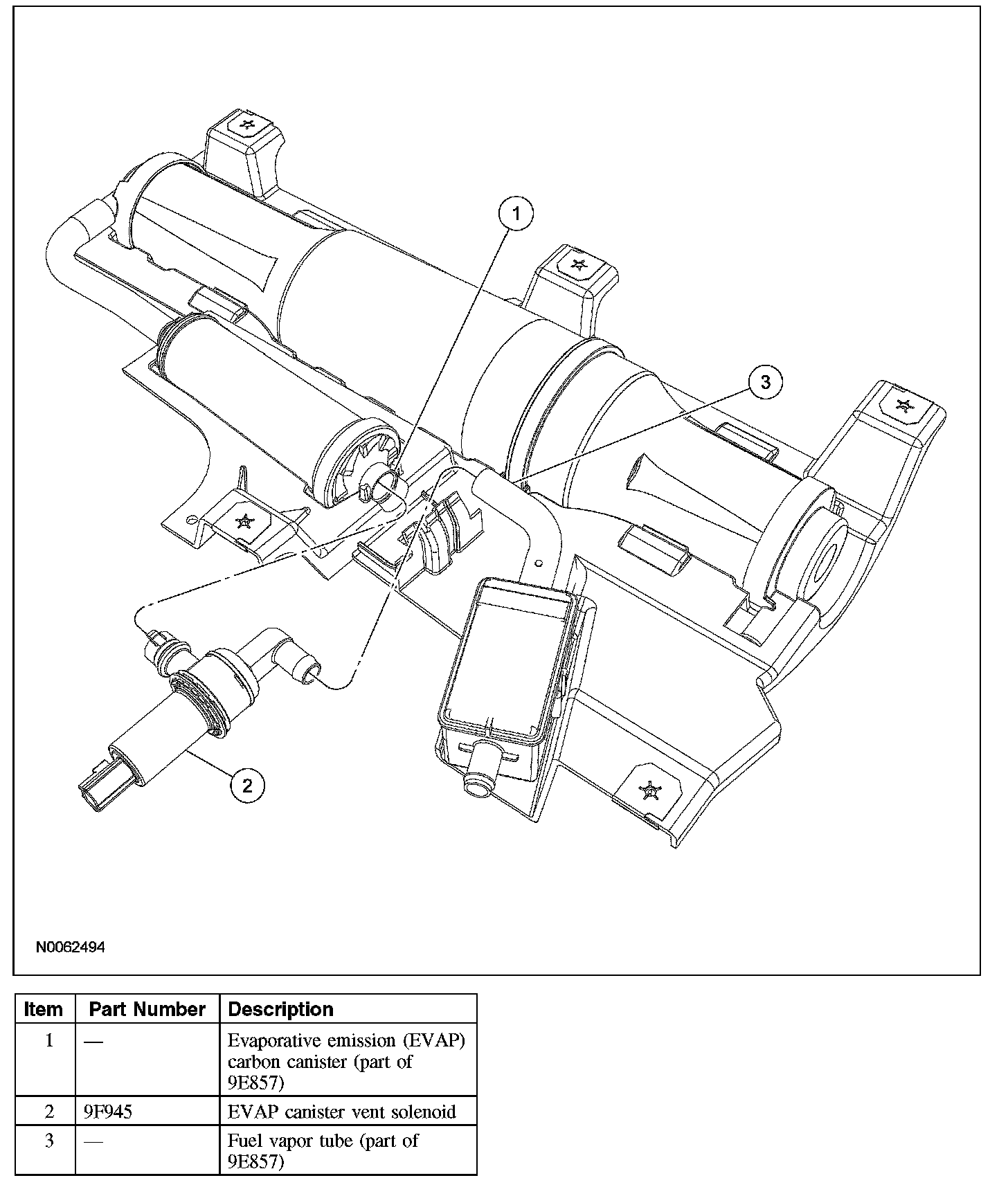 1

3

2

N0062494

| Item | Part Number | Description |
|---|---|---|
| 1 | — | Evaporative emission (EVAP) carbon canister (part of 9E857) |
| 2 | 9F945 | EVAP canister vent solenoid |
| 3 | — | Fuel vapor tube (part of 9E857) |