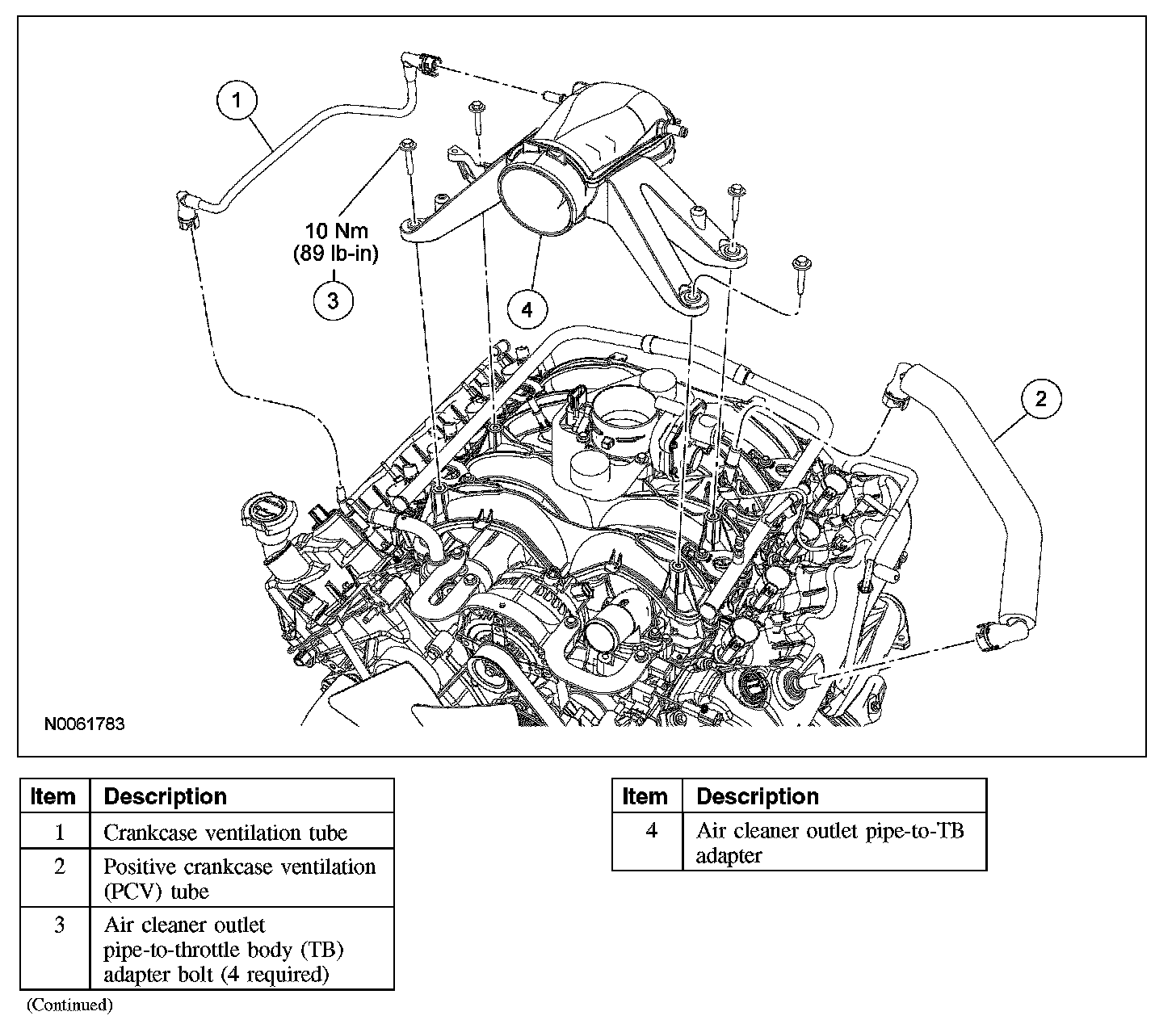 1

10 Nm
(89 lb-in)

3

4

2

N0061783

| Item | Description |
|---|---|
| 1 | Crankcase ventilation tube |
| 2 | Positive crankcase ventilation (PCV) tube |
| 3 | Air cleaner outlet pipe-to-throttle body (TB) adapter bolt (4 required) |

(Continued)

| Item | Description |
|---|---|
| 4 | Air cleaner outlet pipe-to-TB adapter |