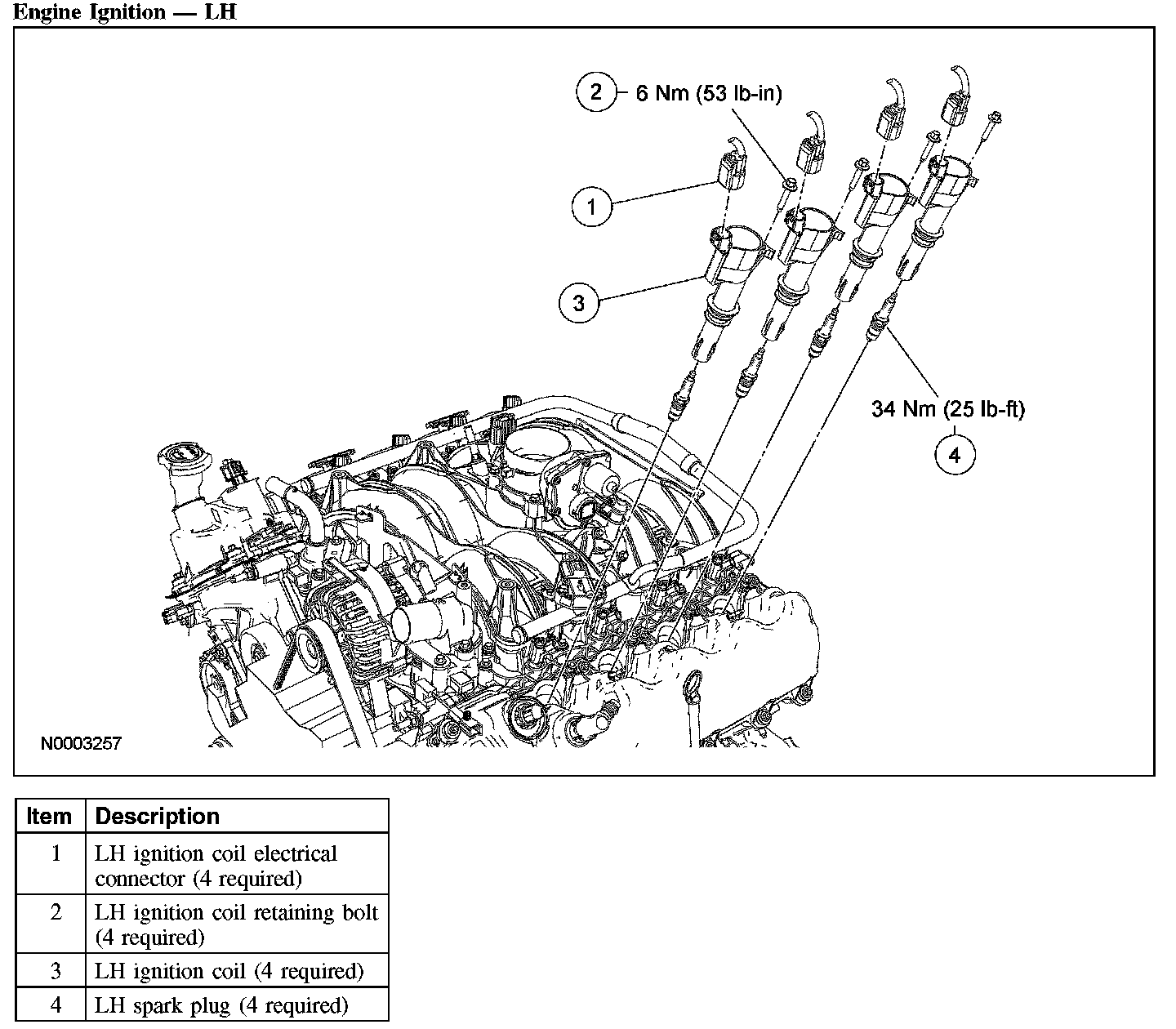 Engine Ignition — LH

2 6 Nm (53 lb-in)

1

3

34 Nm (25 lb-ft)

4

N0003257

| Item | Description |
|---|---|
| 1 | LH ignition coil electrical connector (4 required) |
| 2 | LH ignition coil retaining bolt (4 required) |
| 3 | LH ignition coil (4 required) |
| 4 | LH spark plug (4 required) |