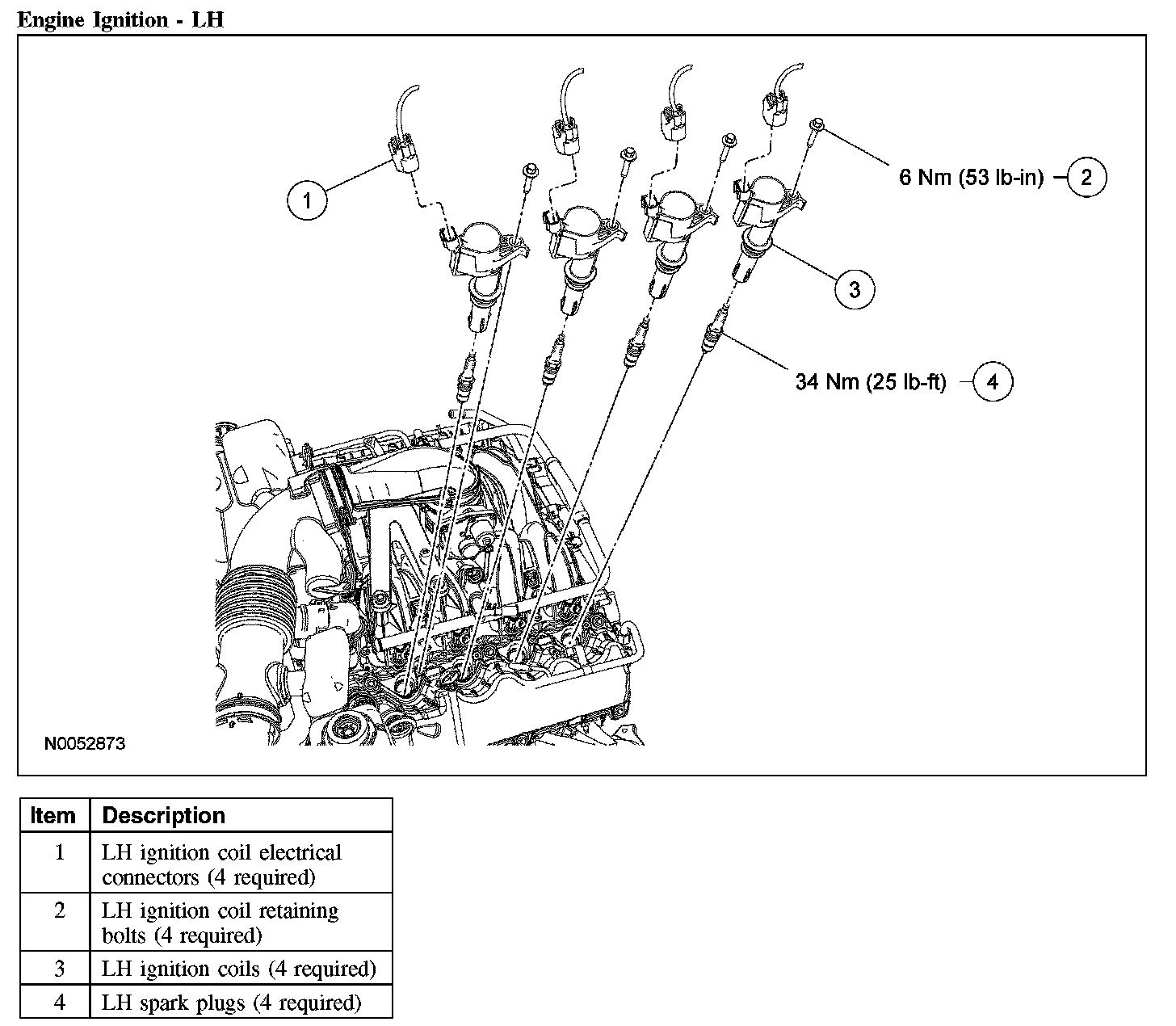 Engine Ignition - LH

1

6 Nm (53 lb-in) 2

3

34 Nm (25 lb-ft) 4

N0052873

| Item | Description |
|---|---|
| 1 | LH ignition coil electrical connectors (4 required) |
| 2 | LH ignition coil retaining bolts (4 required) |
| 3 | LH ignition coils (4 required) |
| 4 | LH spark plugs (4 required) |