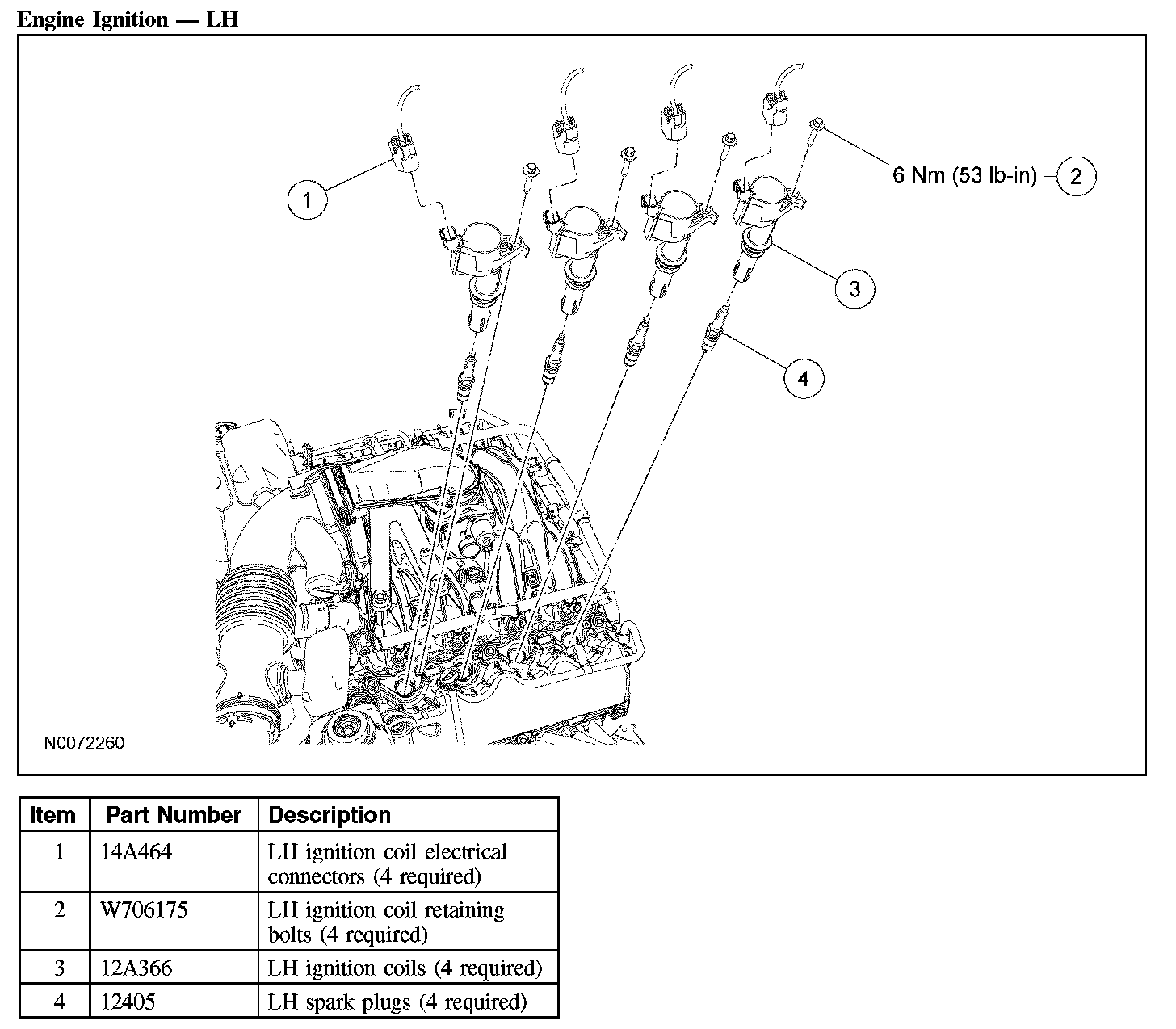 Engine Ignition — LH

1

6 Nm (53 lb-in) 2

3

4

N0072260

| Item | Part Number | Description |
|---|---|---|
| 1 | 14A464 | LH ignition coil electrical connectors (4 required) |
| 2 | W706175 | LH ignition coil retaining bolts (4 required) |
| 3 | 12A366 | LH ignition coils (4 required) |
| 4 | 12405 | LH spark plugs (4 required) |