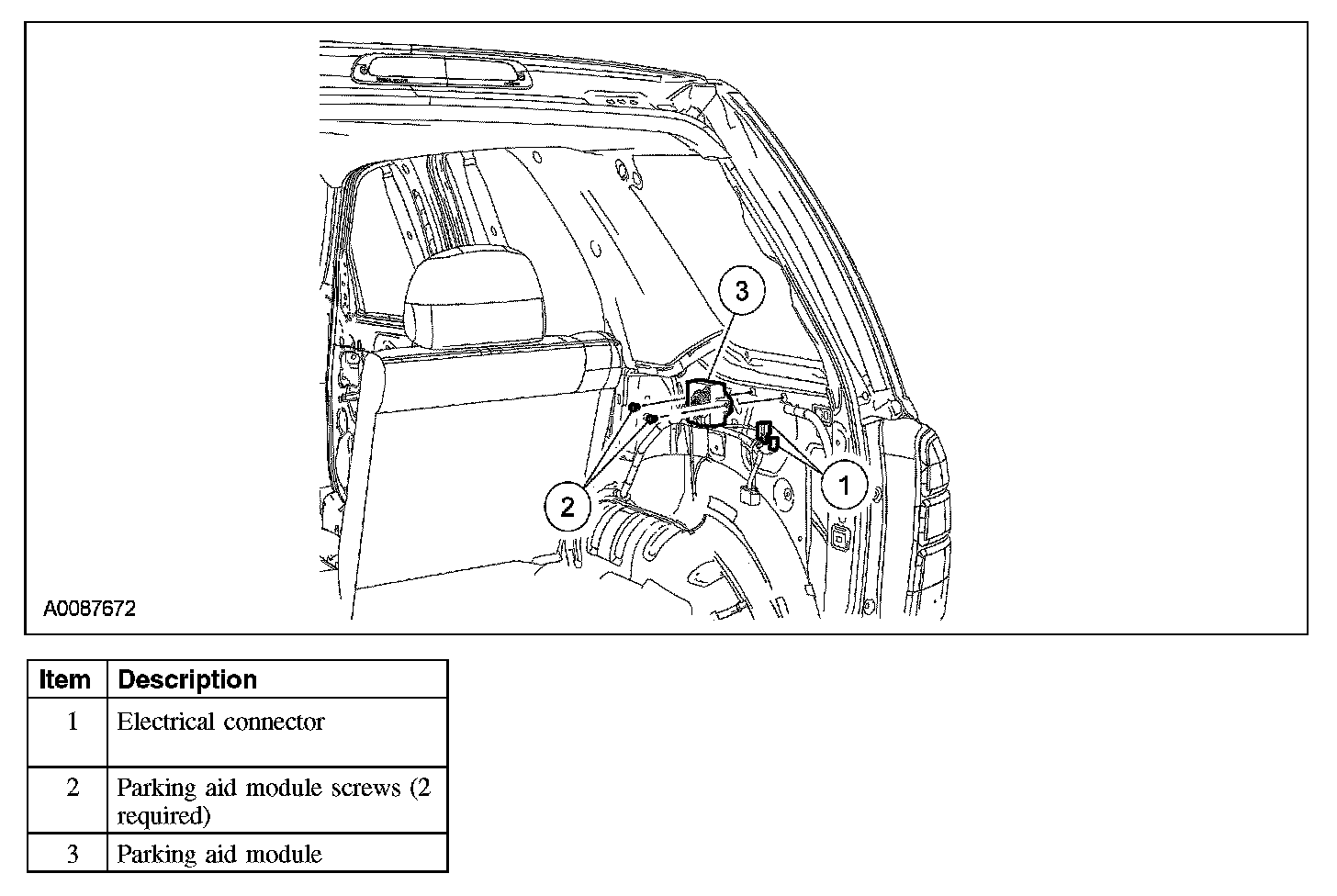 3

2

1

A0087672

| Item | Description |
|---|---|
| 1 | Electrical connector |
| 2 | Parking aid module screws (2 required) |
| 3 | Parking aid module |